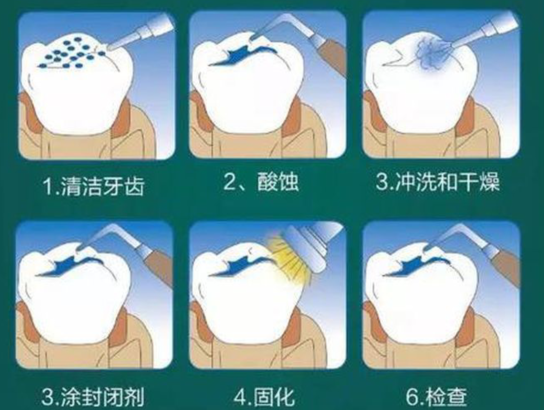 1.清洁牙齿

2、酸蚀

3.冲洗和干燥

3.涂封闭剂

4.固化

6.检查